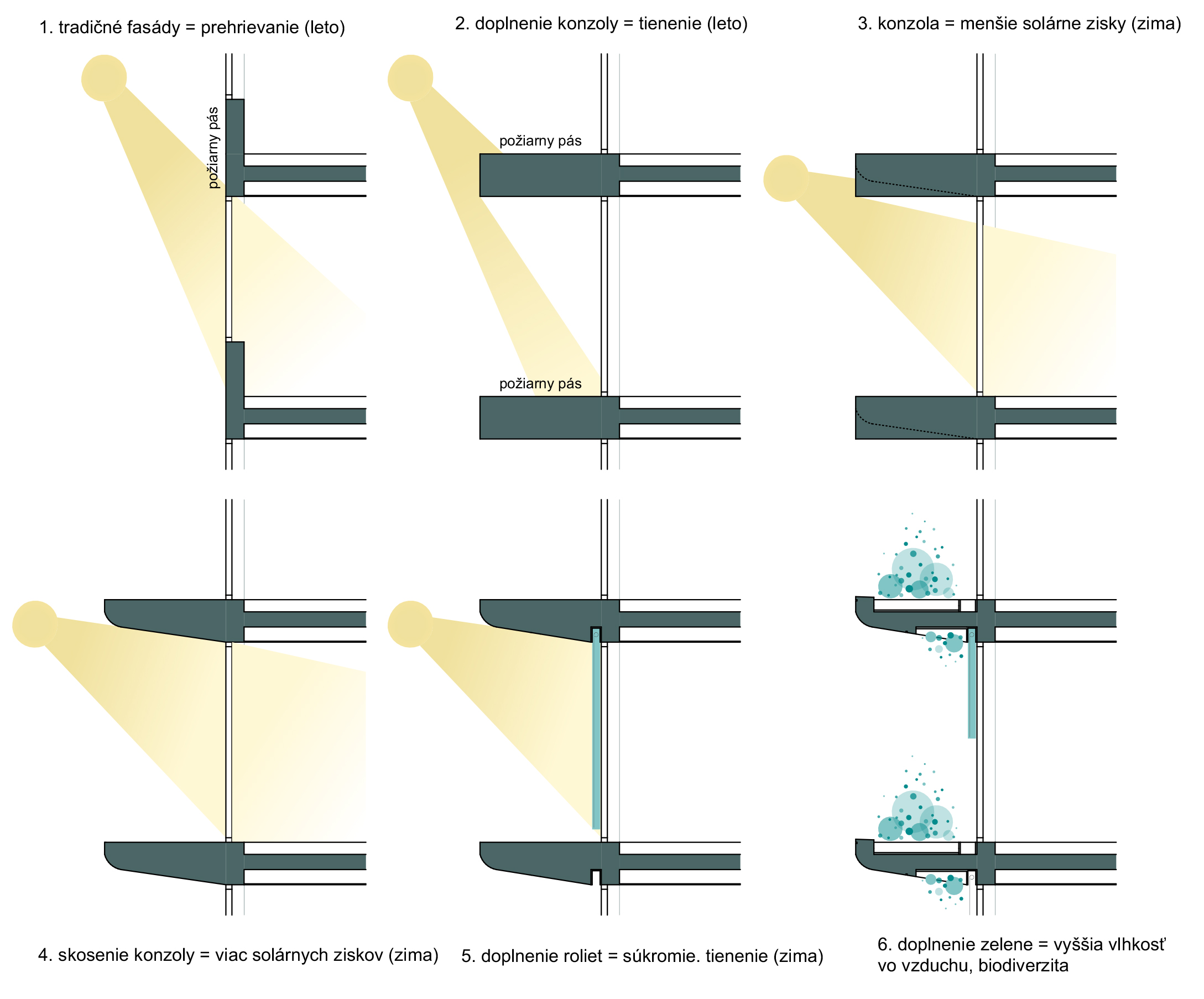 1. tradičné fasády = prehrievanie (leto)

požiarny pás

2. doplnenie konzoly = tienenie (leto)

požiarny pás

požiarny pás

3. konzola = menšie solárne zisky (zima)

4. skosenie konzoly = viac solárnych ziskov (zima)

5. doplnenie roliet = súkromie. tienenie (zima)

6. doplnenie zelene = vyššia vlhkosť vo vzduchu, biodiverzita