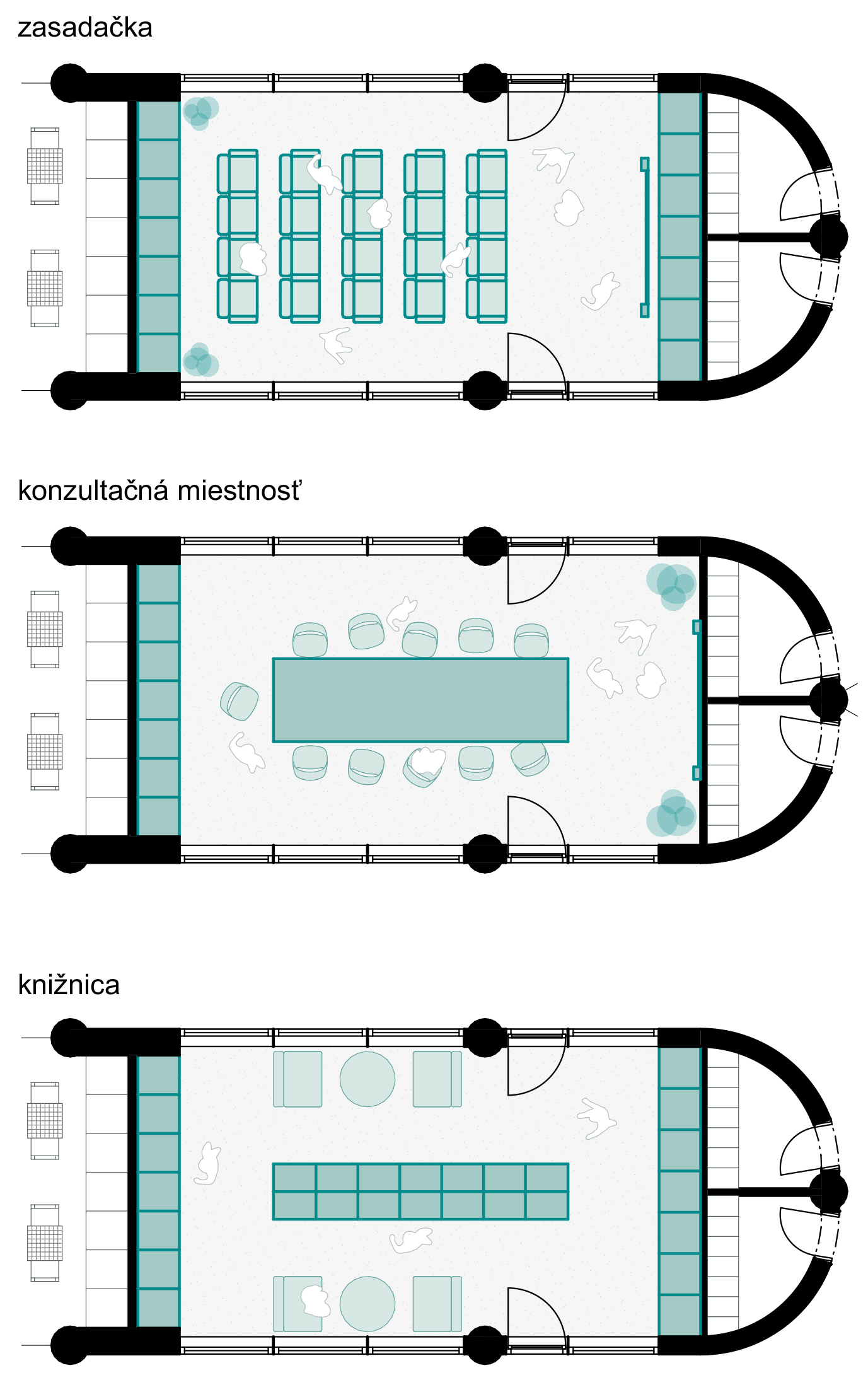 zasadačka

konzultačná miestnosť

knižnica